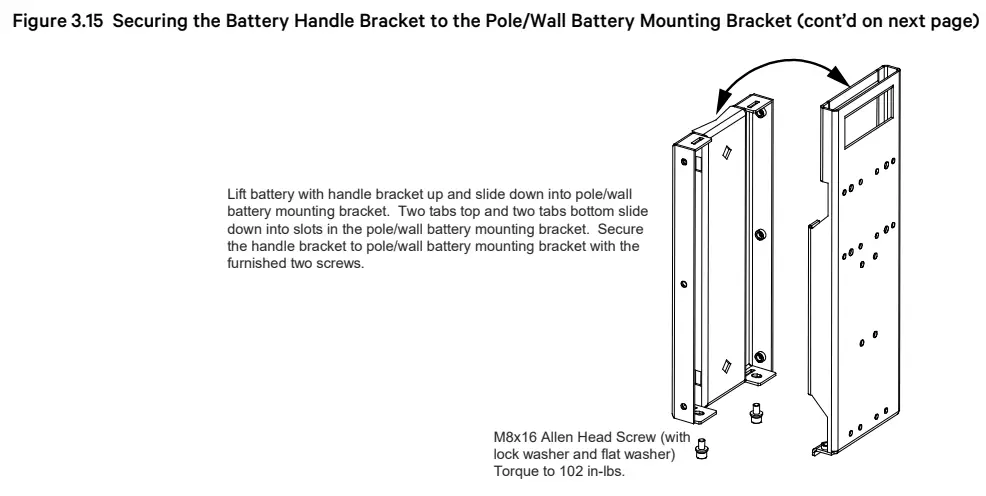 Figure 3.15 Securing the Battery Handle Bracket to the Pole/Wall Battery Mounting Bracket (cont'd on next page)

Lift battery with handle bracket up and slide down into pole/wall battery mounting bracket. Two tabs top and two tabs bottom slide down into slots in the pole/wall battery mounting bracket. Secure the handle bracket to pole/wall battery mounting bracket with the furnished two screws.

M8x16 Allen Head Screw (with lock washer and flat washer) Torque to 102 in-lbs.