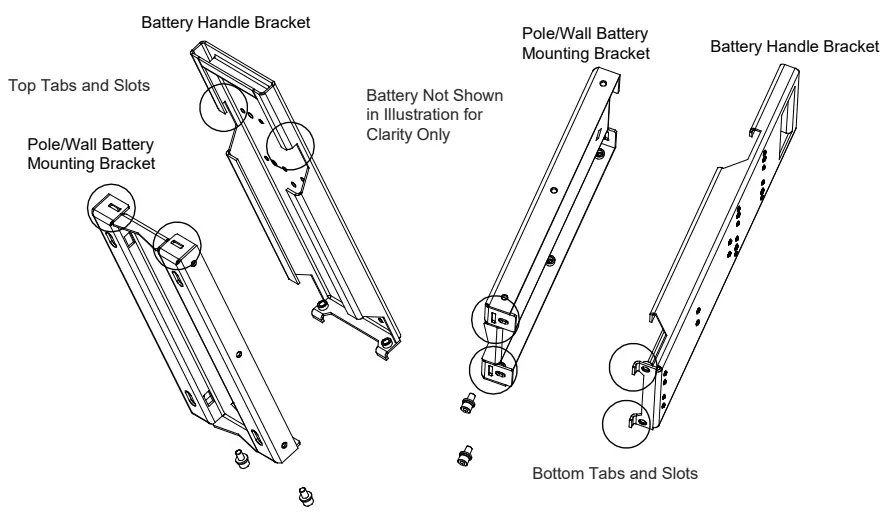 Battery Handle Bracket

Top Tabs and Slots

Pole/Wall Battery Mounting Bracket

Battery Not Shown in Illustration for Clarity Only

Pole/Wall Battery Mounting Bracket

Battery Handle Bracket

Bottom Tabs and Slots