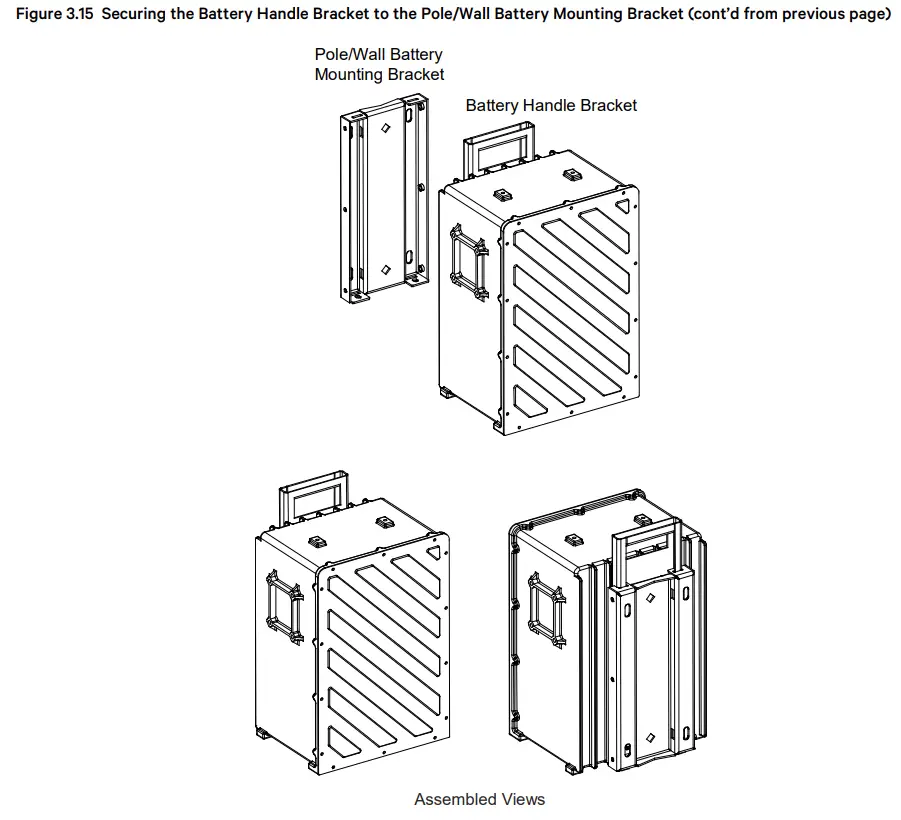 Figure 3.15 Securing the Battery Handle Bracket to the Pole/Wall Battery Mounting Bracket (cont'd from previous page)

Pole/Wall Battery Mounting Bracket

Battery Handle Bracket

Assembled Views