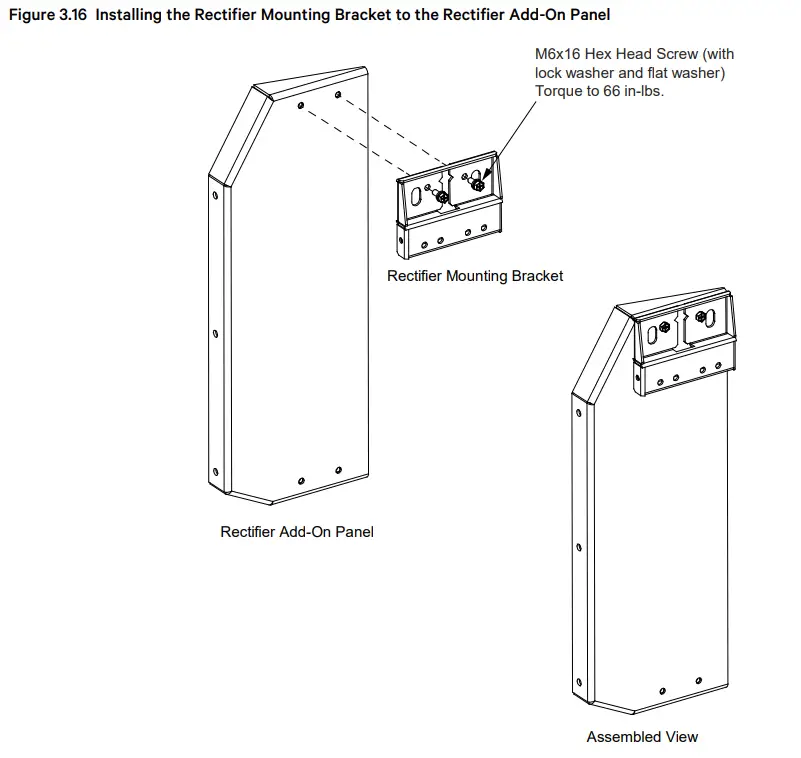 Figure 3.16 Installing the Rectifier Mounting Bracket to the Rectifier Add-On Panel

M6x16 Hex Head Screw (with lock washer and flat washer) Torque to 66 in-lbs.

Rectifier Mounting Bracket

Rectifier Add-On Panel

Assembled View