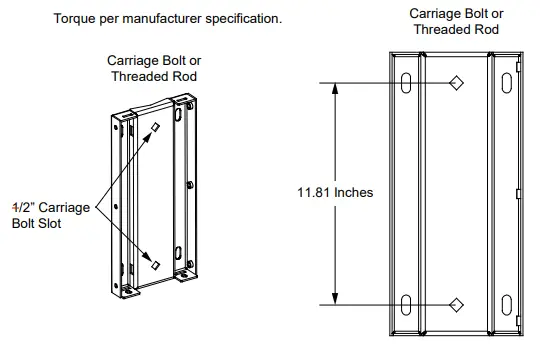 Torque per manufacturer specification.

Carriage Bolt or Threaded Rod

1/2" Carriage Bolt Slot

Carriage Bolt or Threaded Rod

11.81 Inches