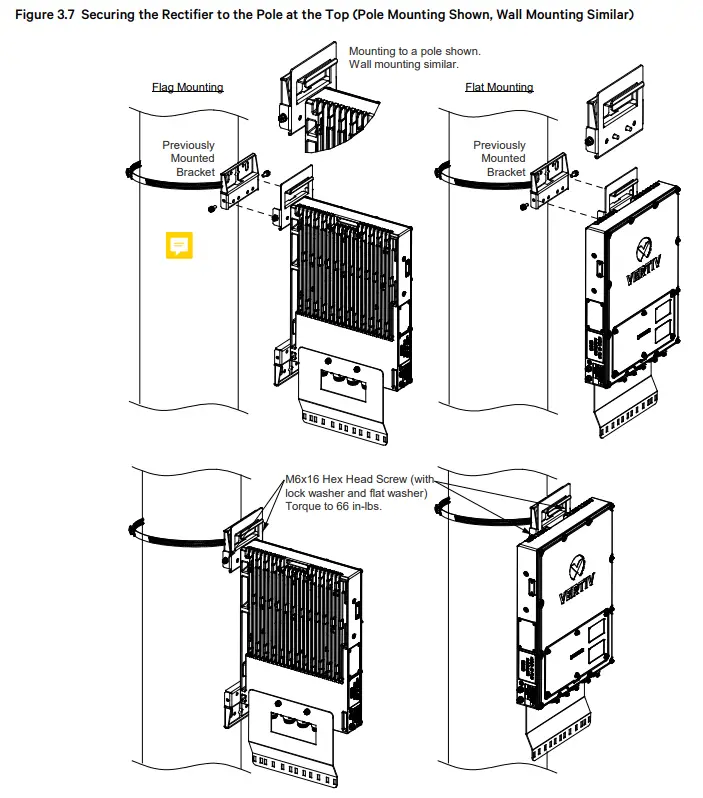 Figure 3.7 Securing the Rectifier to the Pole at the Top (Pole Mounting Shown, Wall Mounting Similar)

Mounting to a pole shown.
Wall mounting similar.

Flag Mounting

Flat Mounting

Previously Mounted Bracket

Previously Mounted Bracket

VERTIV

M6x16 Hex Head Screw (with lock washer and flat washer) Torque to 66 in-lbs.

VERTIV