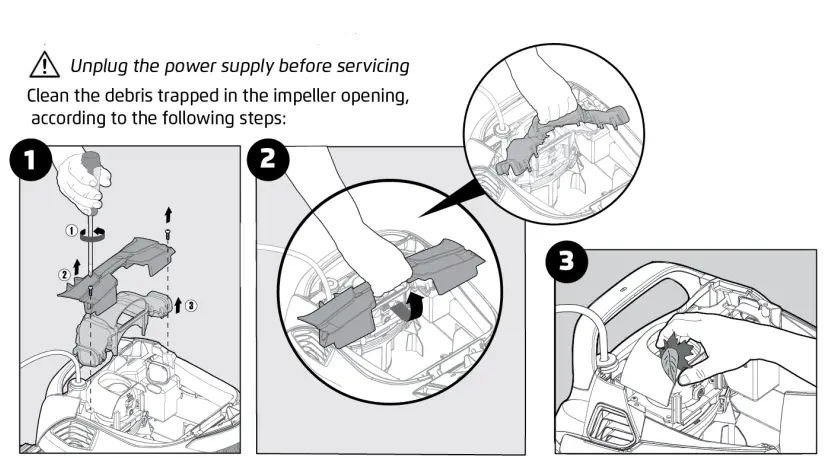 Unplug the power supply before servicing

Clean the debris trapped in the impeller opening, according to the following steps:

1

①

②

③

2

3