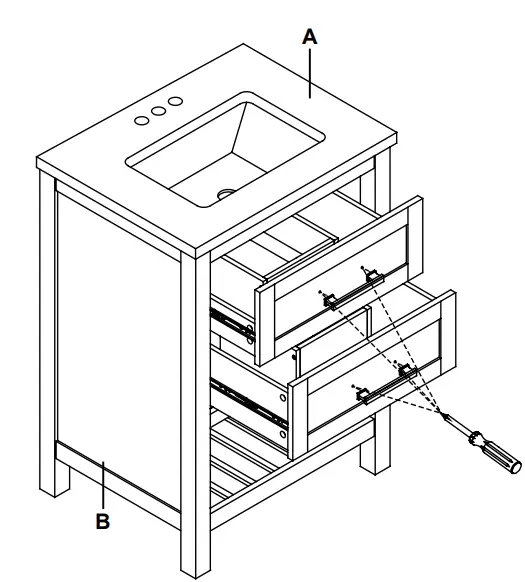 A

B