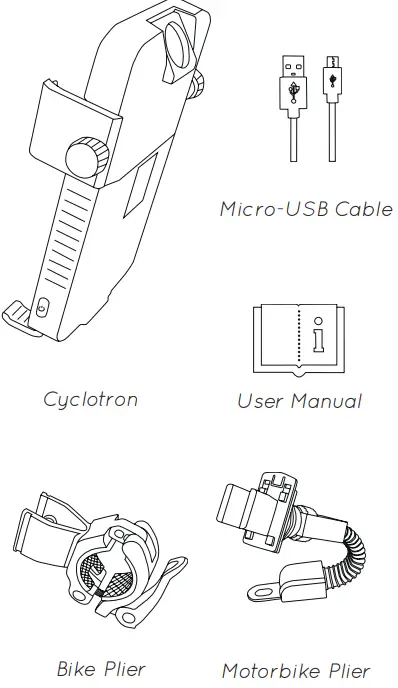 Micro-USB Cable

Cyclotron

User Manual

Bike Plier

Motorbike Plier