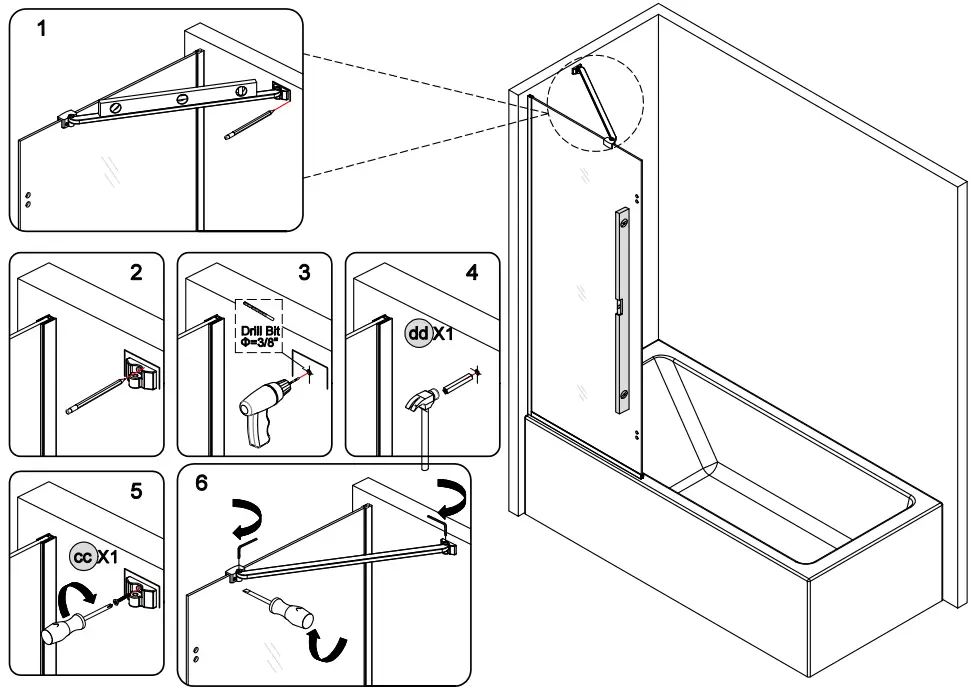 1

2

3

Drill Bit
Φ=3/8"

4

dd X1

5

cc X1

6