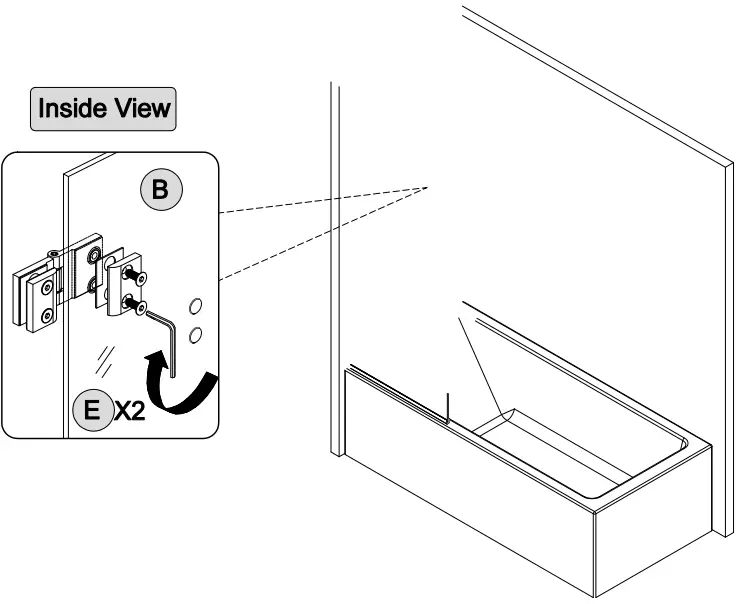 Inside View

B

E X2