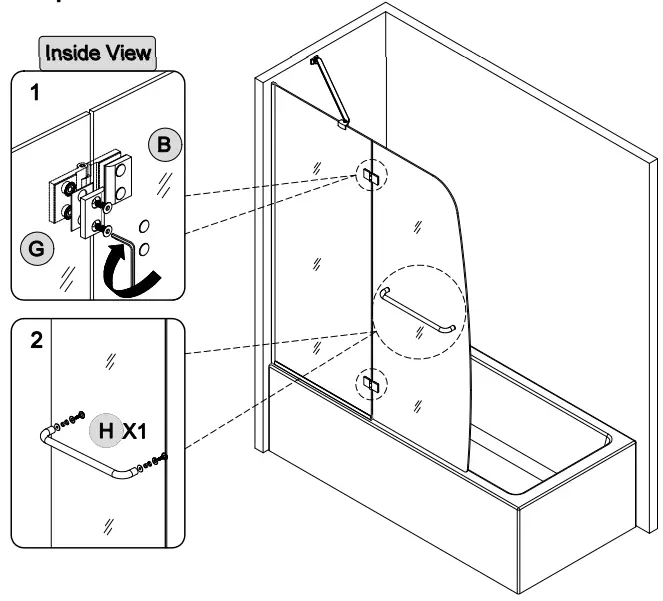 Inside View

1

B

G

2

H X1