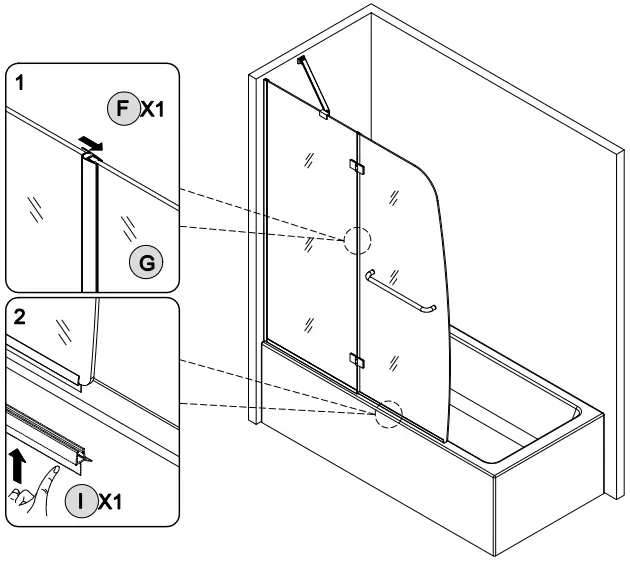 1
F X1
G
2
I X1