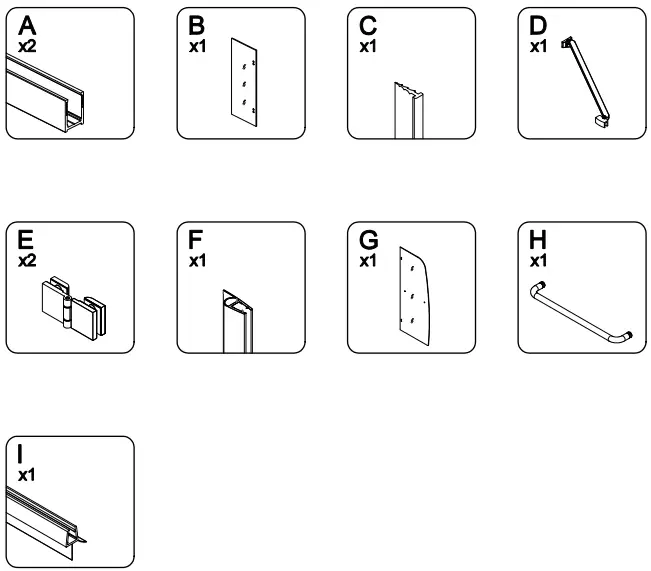 A
x2

B
x1

C
x1

D
x1

E
x2

F
x1

G
x1

H
x1

I
x1