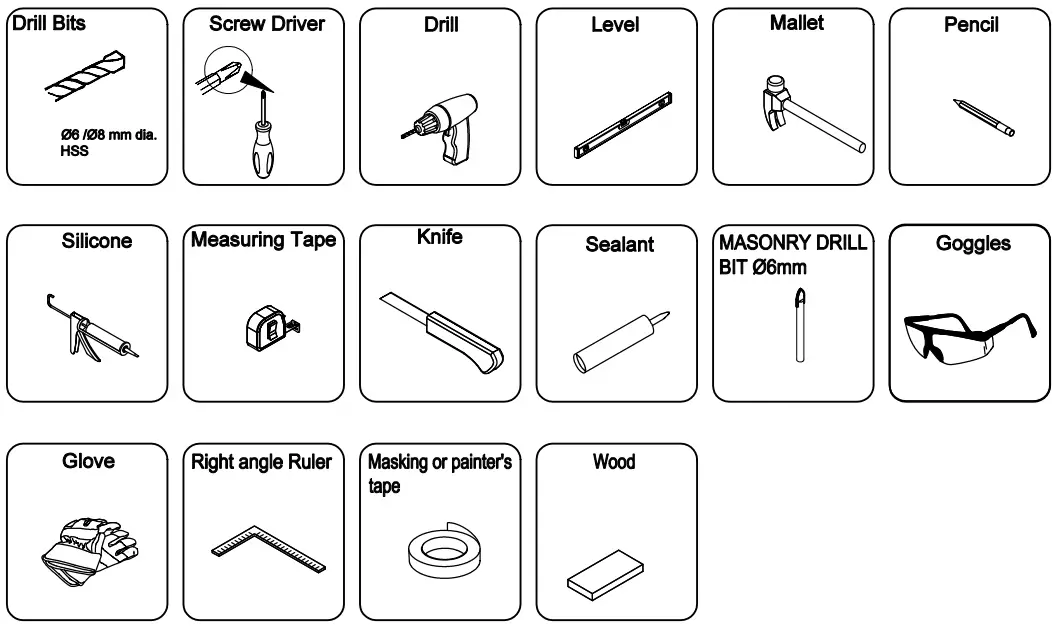 Drill Bits

Ø6 /Ø8 mm dia.
HSS

Screw Driver

Drill

Level

Mallet

Pencil

Silicone

Measuring Tape

Knife

Sealant

MASONRY DRILL BIT Ø6mm

Goggles

Glove

Right angle Ruler

Masking or painter's tape

Wood