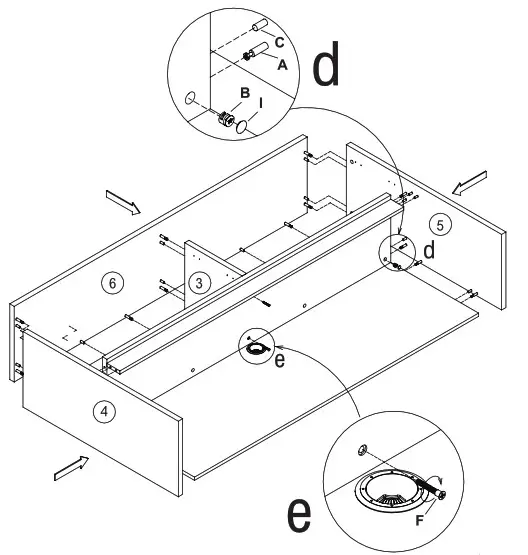 C
A
d
B
I
5
d
6
3
e
4
e
F