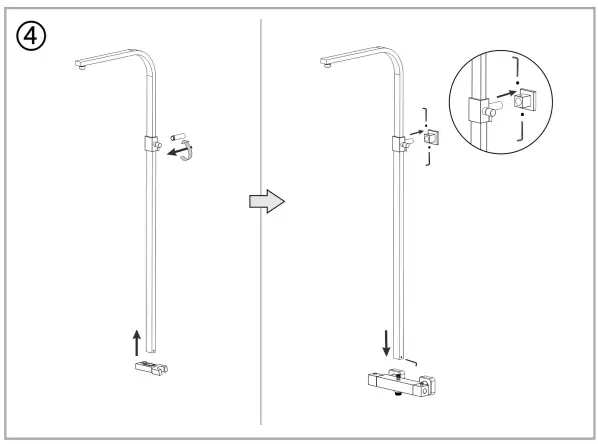 ④