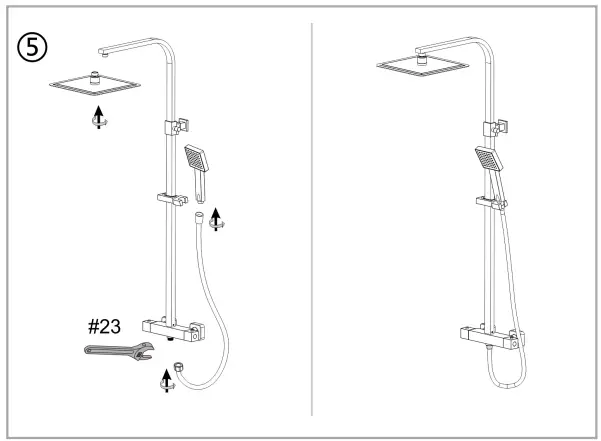 ⑤

#23