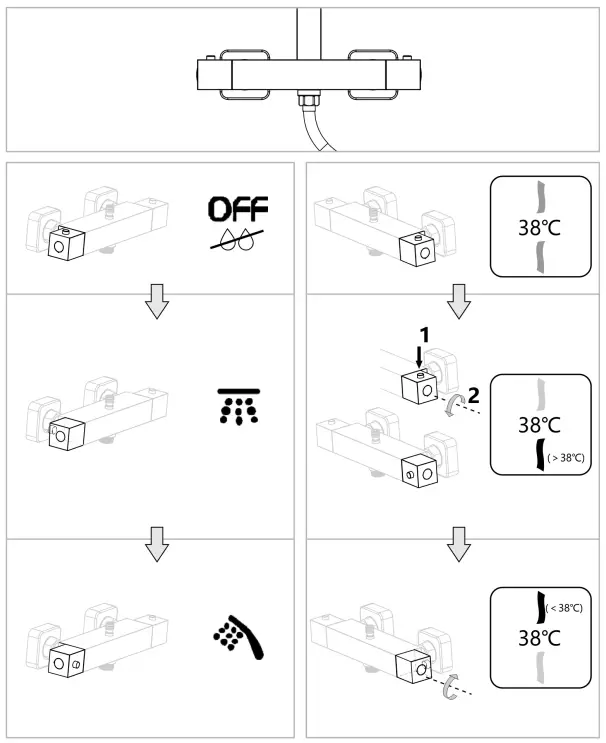 OFF

38°C

1

2

38°C

( > 38°C)

( < 38°C)

38°C