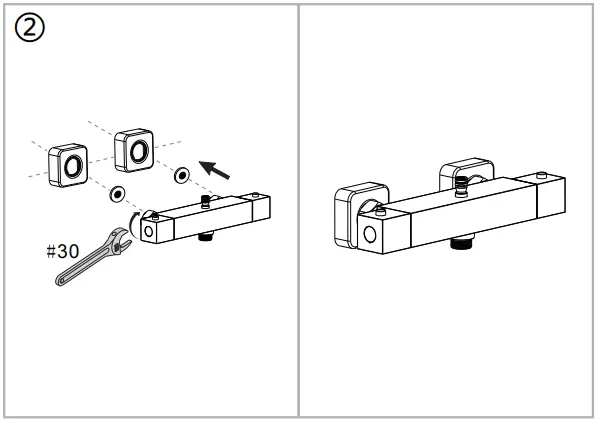 ②

#30