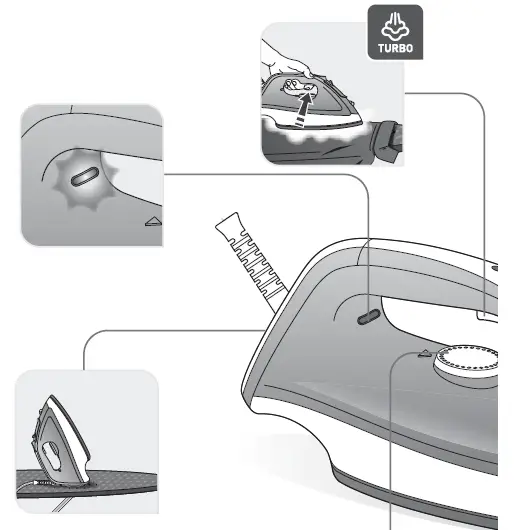 TURBO