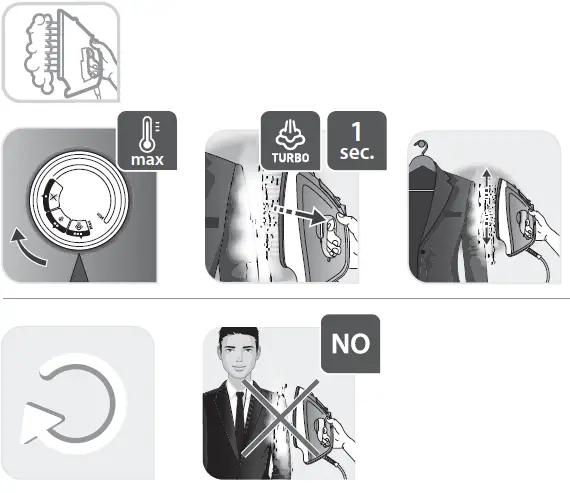 max

TURBO

1
sec.

NO