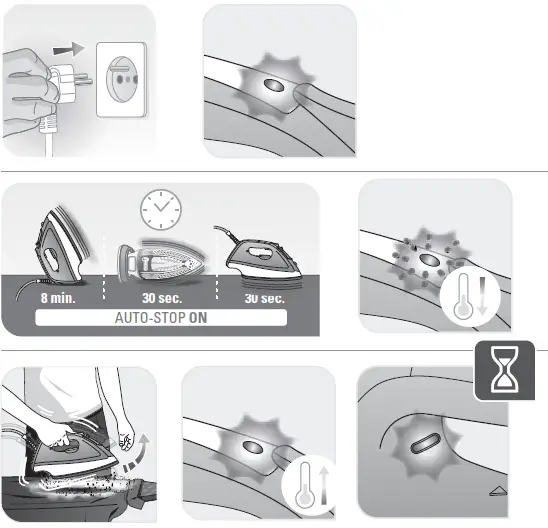 8 min.
30 sec.
30 sec.
AUTO-STOP ON