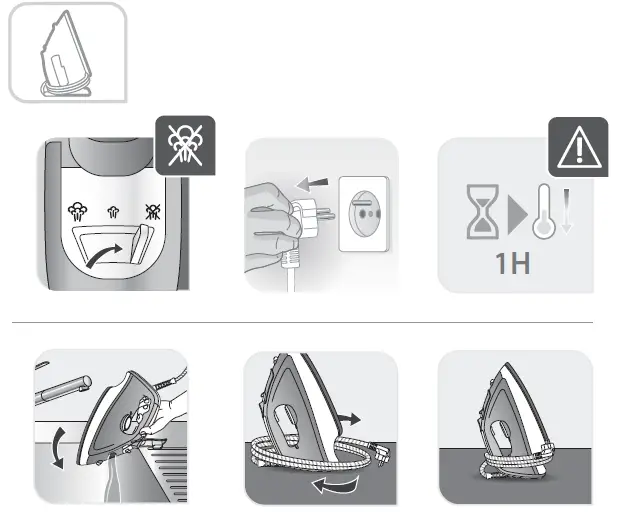 1H