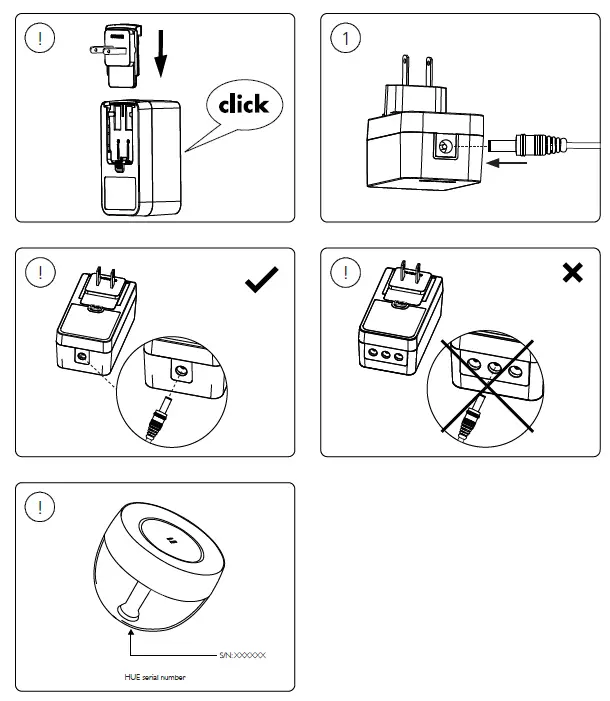 !

click

1

!

!

!

S/N:XXXXXX

HUE serial number