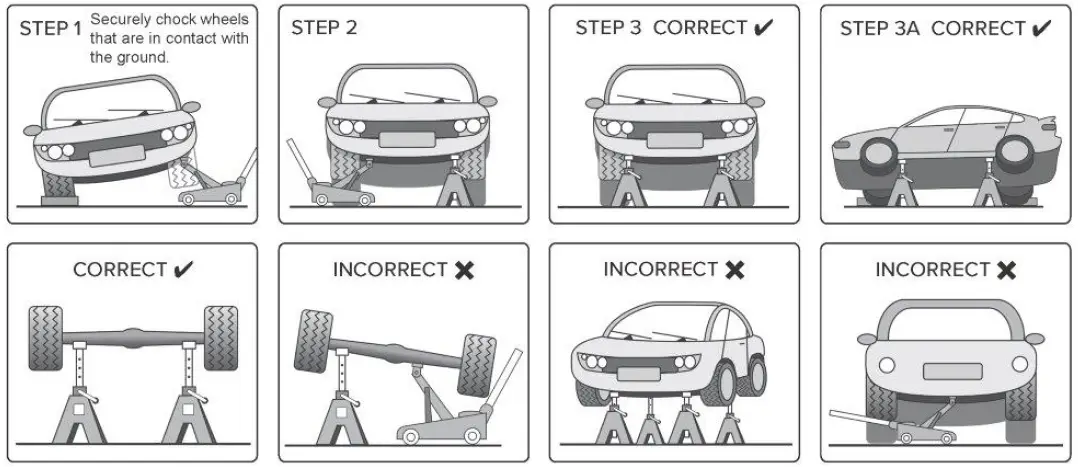 STEP 1 Securely chock wheels that are in contact with the ground.

STEP 2

STEP 3 CORRECT ✔

STEP 3A CORRECT ✔

CORRECT ✔

INCORRECT ✖

INCORRECT ✖

INCORRECT ✖