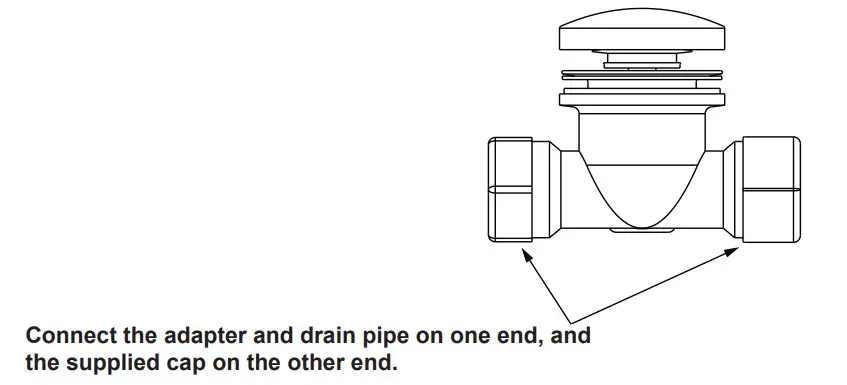 Connect the adapter and drain pipe on one end, and the supplied cap on the other end.