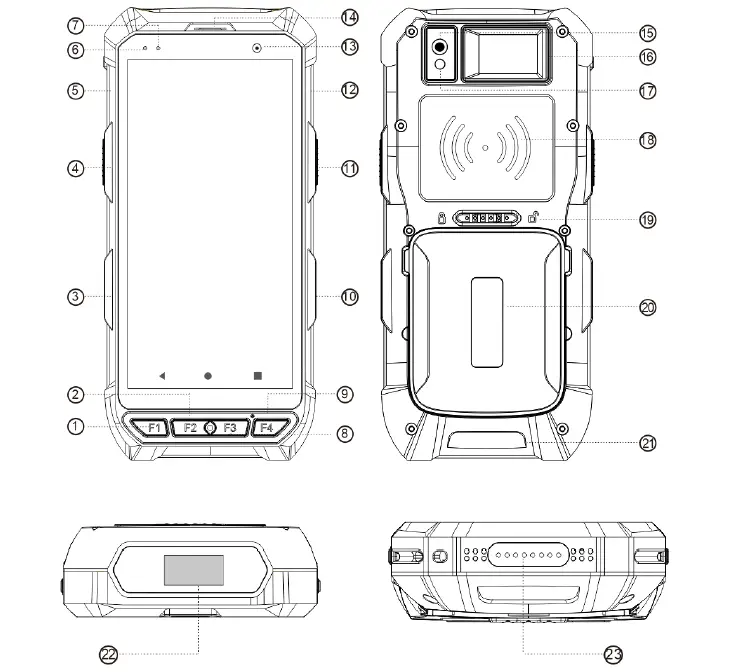 7
6
5
4
3
2
1
14
13
12
11
10
9
8
F1
F2
F3
F4
15
16
17
18
19
20
21
22
23