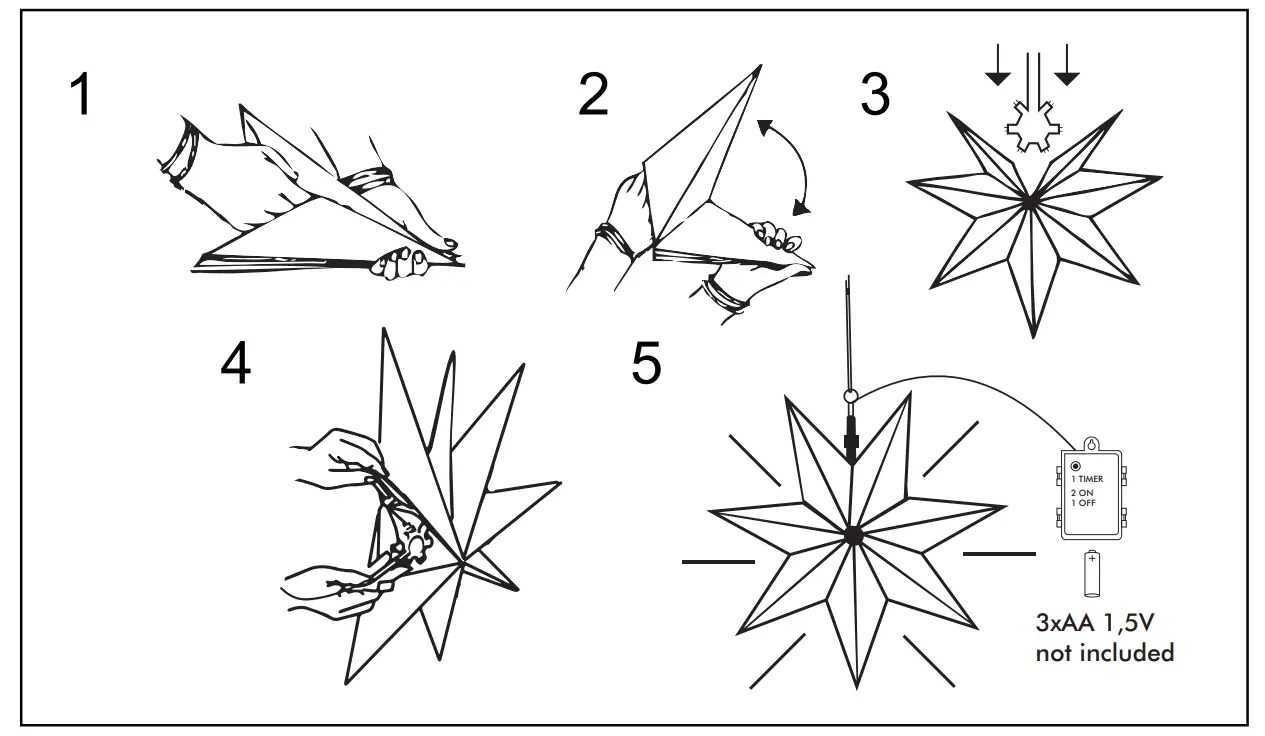 1

2

3

4

5

1 TIMER
2 ON
1 OFF

+

3xAA 1,5V
not included