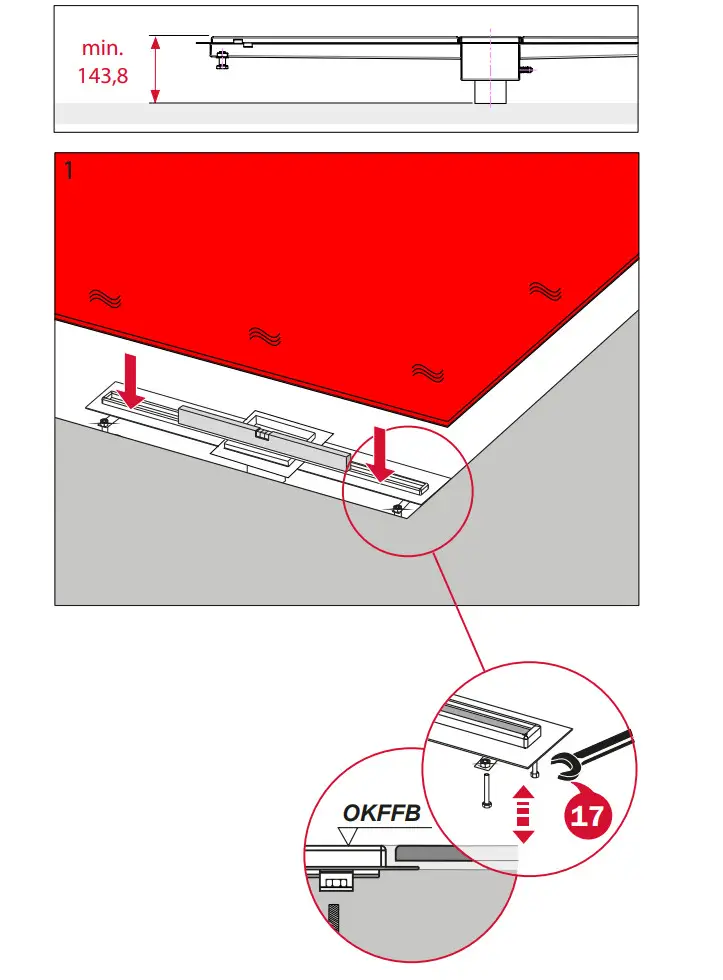 min.
143,8

1

OKFFB

17