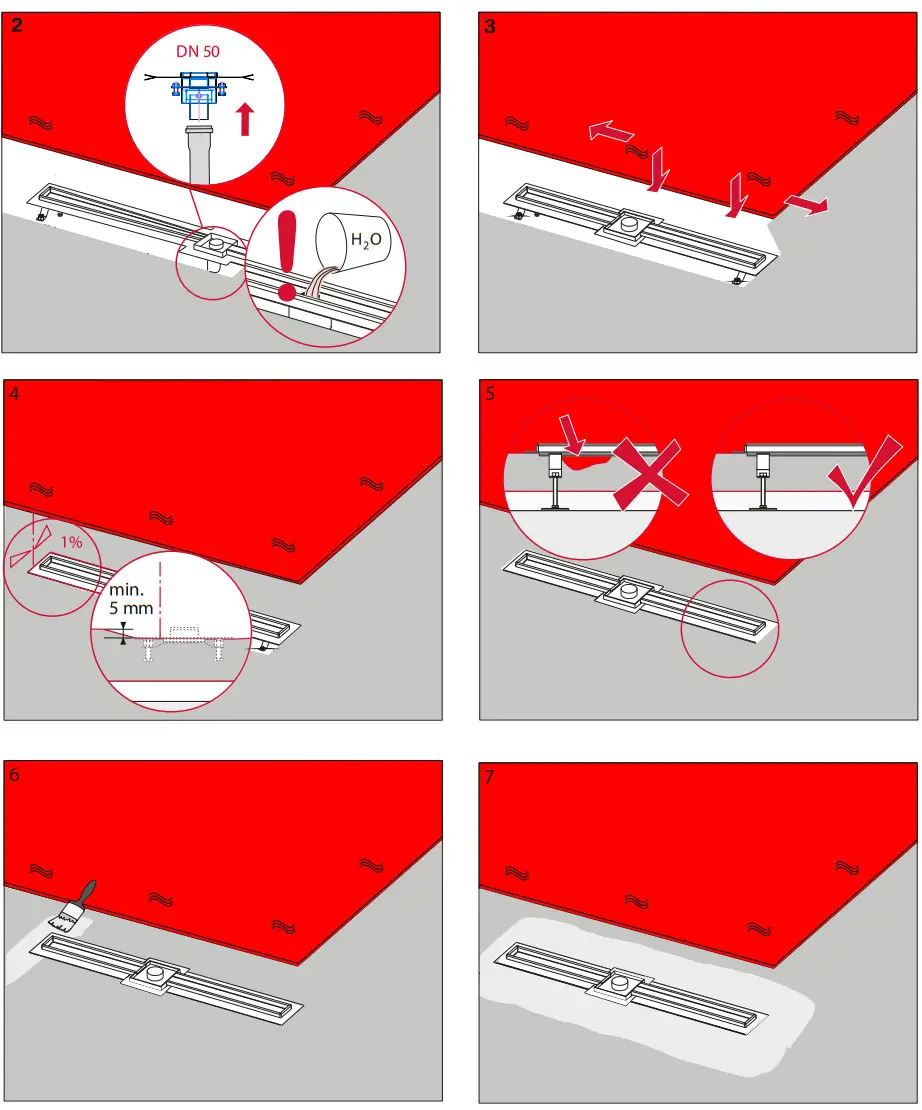 2

DN 50

$H_2O$

3

4

1%

min.
5 mm

5

6

7