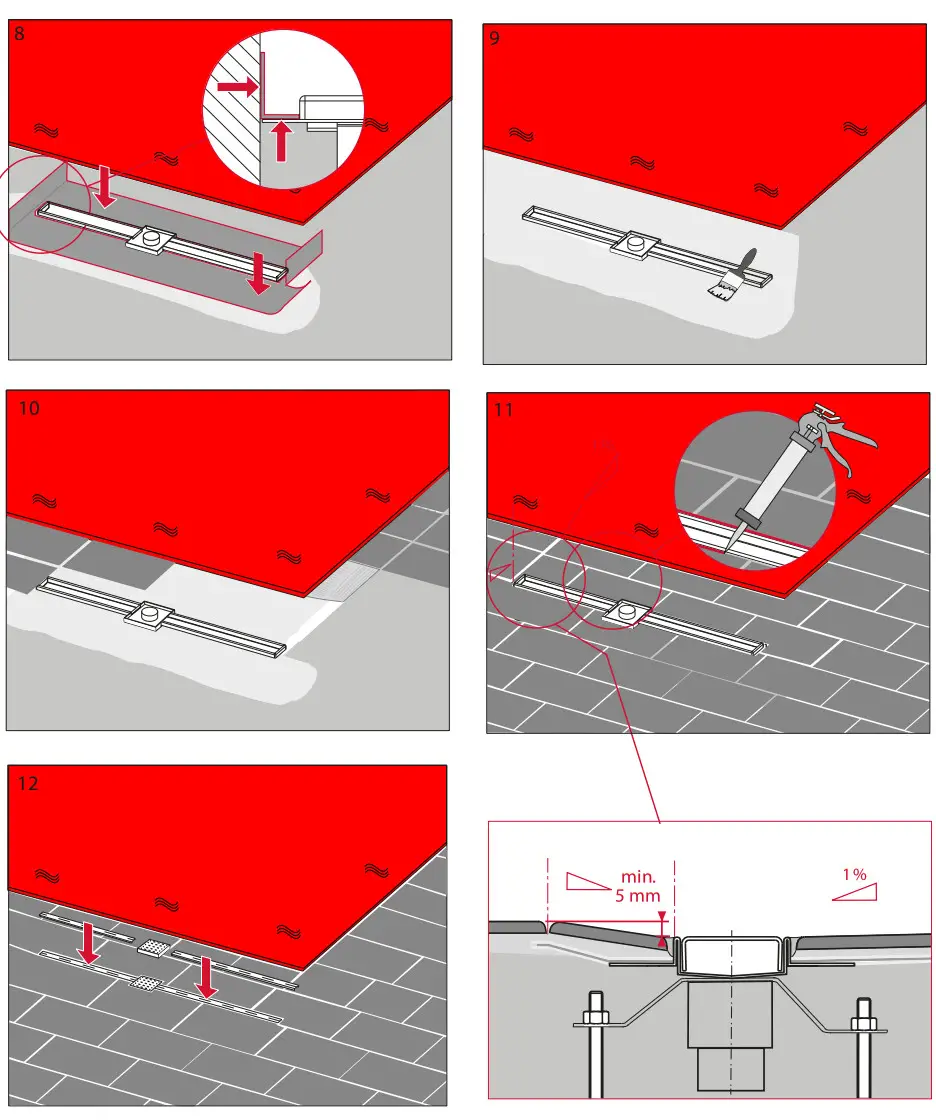 8

9

10

11

12

min.
5 mm

1 %