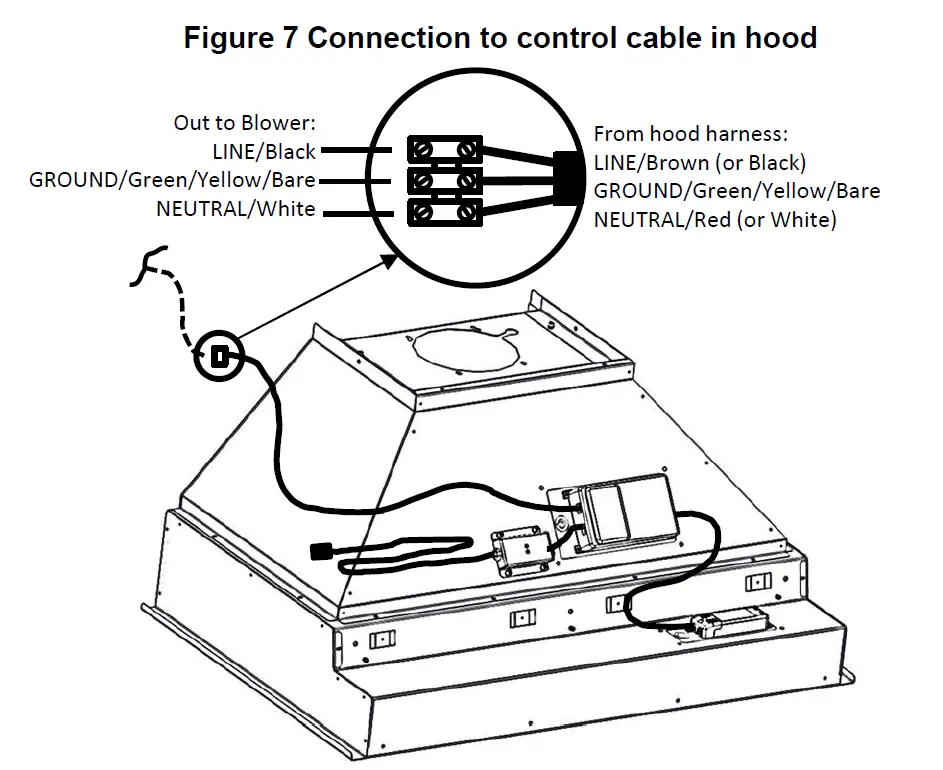 Figure 7 Connection to control cable in hood

Out to Blower:
LINE/Black
GROUND/Green/Yellow/Bare
NEUTRAL/White

From hood harness:
LINE/Brown (or Black)
GROUND/Green/Yellow/Bare
NEUTRAL/Red (or White)