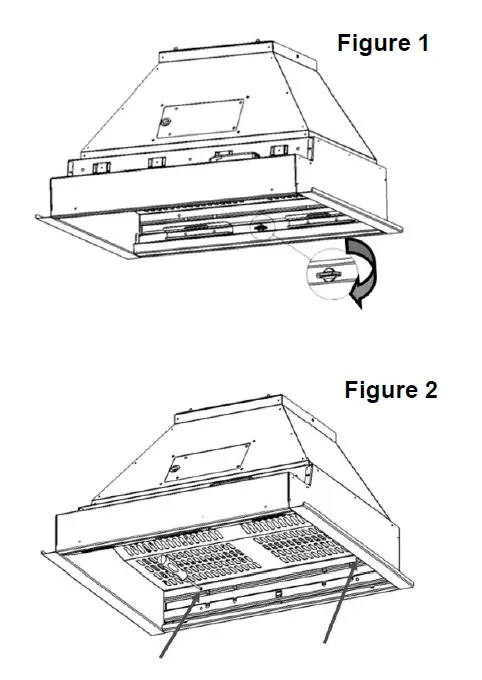 Figure 1

Figure 2