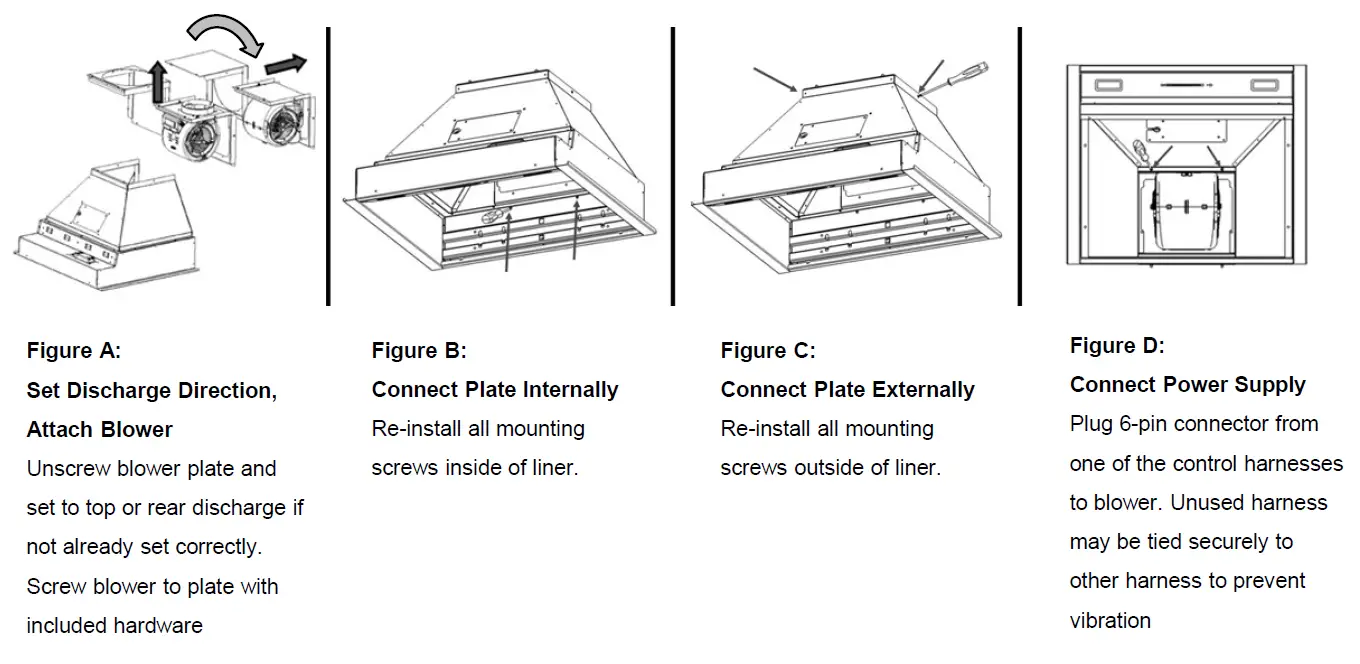 Figure A:
Set Discharge Direction, Attach Blower
Unscrew blower plate and set to top or rear discharge if not already set correctly. Screw blower to plate with included hardware

Figure B:
Connect Plate Internally
Re-install all mounting screws inside of liner.

Figure C:
Connect Plate Externally
Re-install all mounting screws outside of liner.

Figure D:
Connect Power Supply
Plug 6-pin connector from one of the control harnesses to blower. Unused harness may be tied securely to other harness to prevent vibration