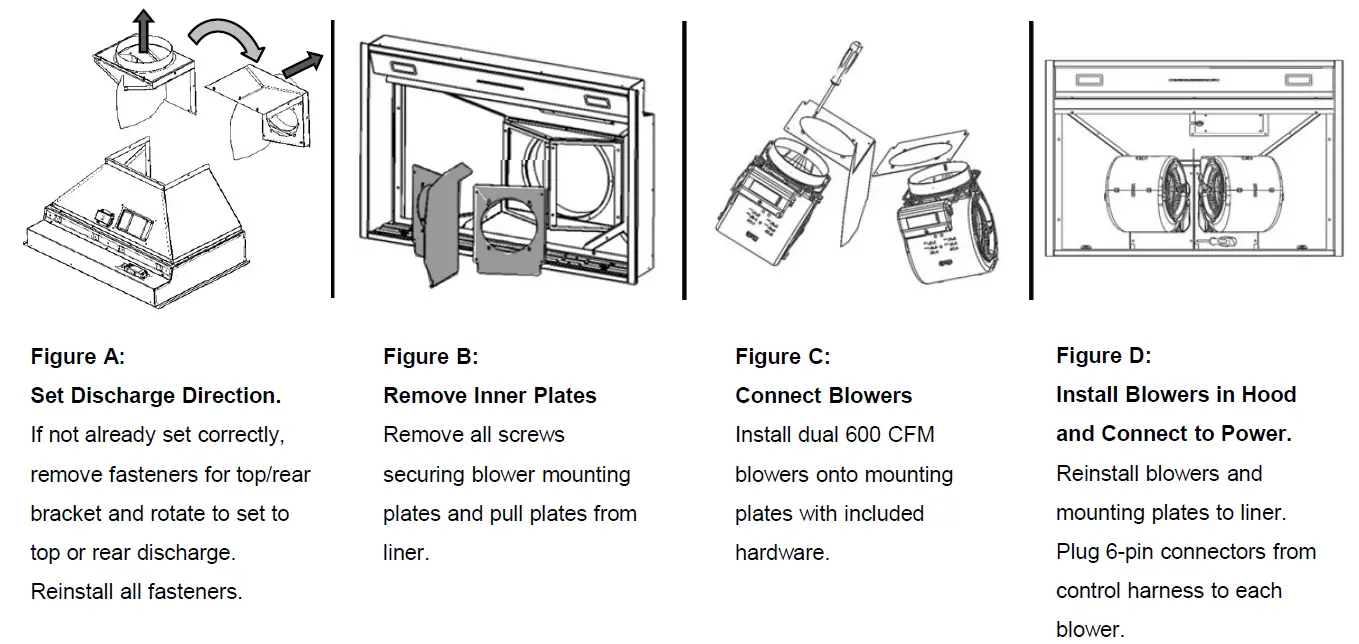 Figure A:
Set Discharge Direction.
If not already set correctly, remove fasteners for top/rear bracket and rotate to set to top or rear discharge. Reinstall all fasteners.

Figure B:
Remove Inner Plates
Remove all screws securing blower mounting plates and pull plates from liner.

Figure C:
Connect Blowers
Install dual 600 CFM blowers onto mounting plates with included hardware.

Figure D:
Install Blowers in Hood and Connect to Power.
Reinstall blowers and mounting plates to liner. Plug 6-pin connectors from control harness to each blower.