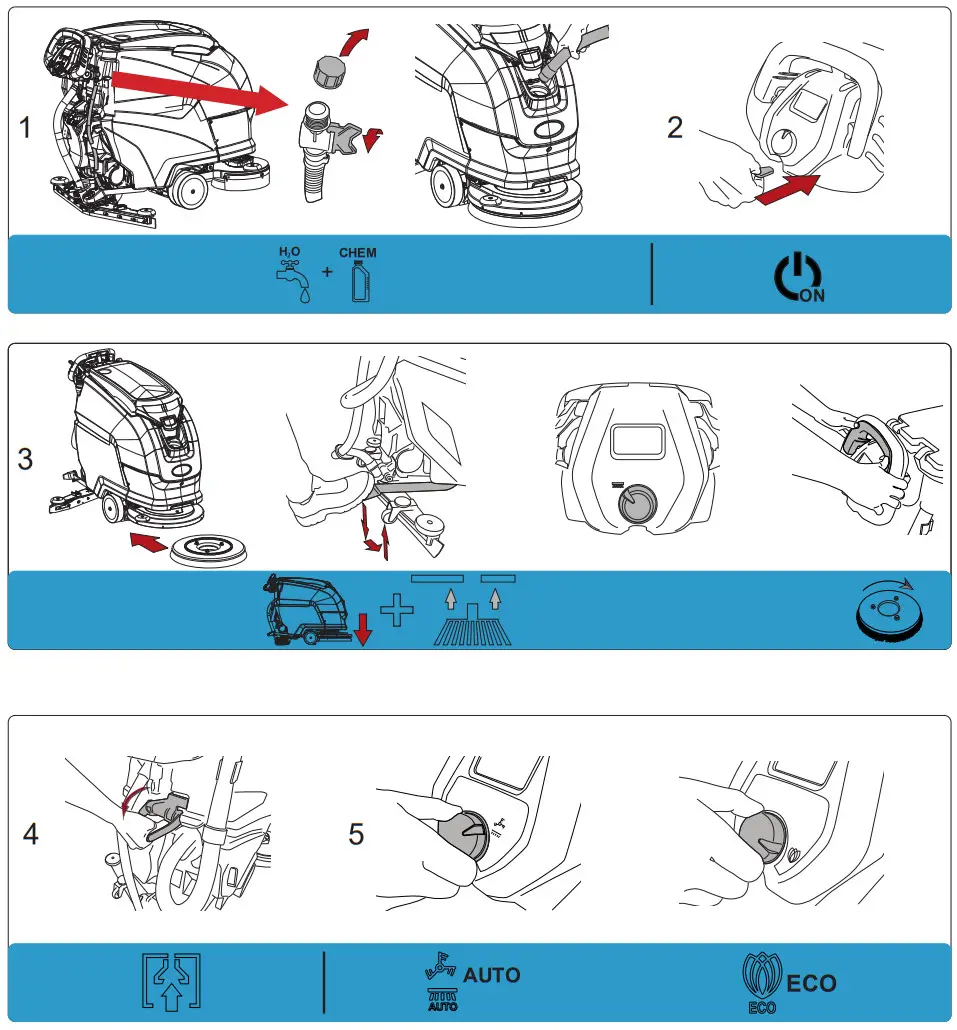 1

2

$H_2O$ + CHEM

ON

3

4

5

AUTO

AUTO

ECO

ECO