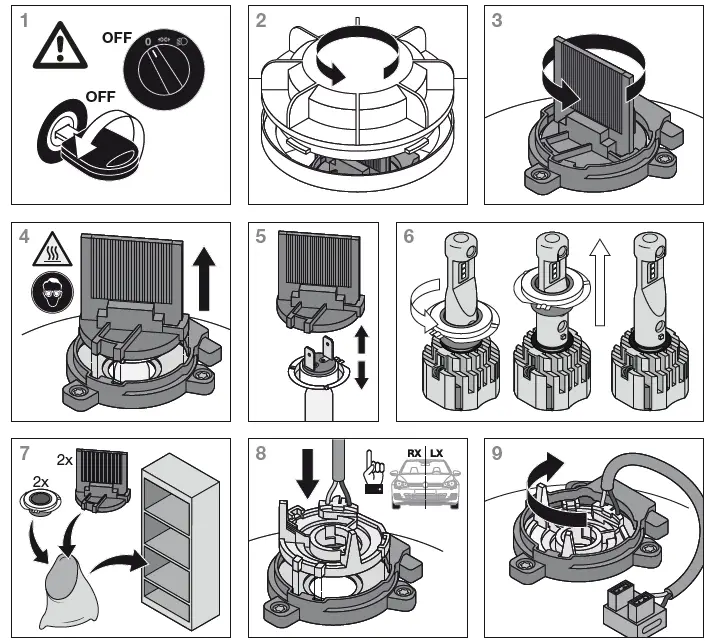 1
OFF
0
OFF
2
3
4
5
6
7
2x
2x
8
RX
LX
9