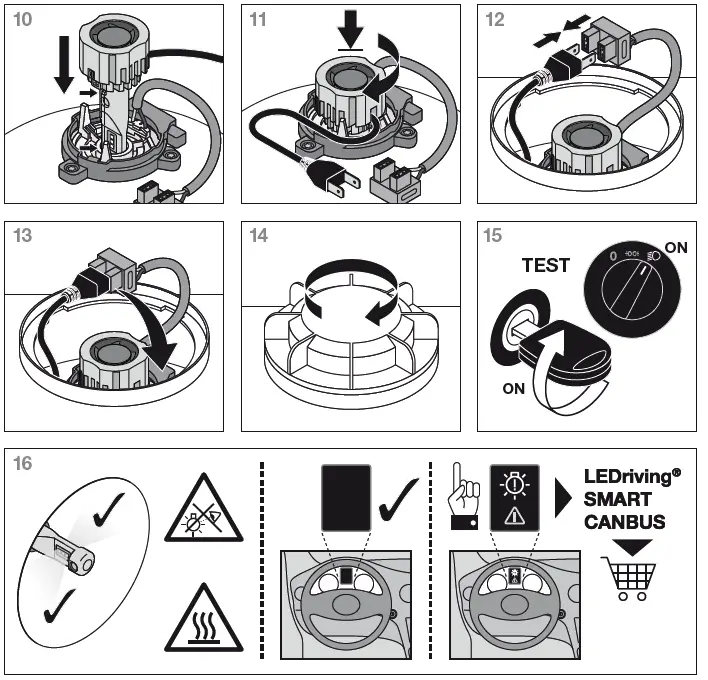 10

11

12

13

14

15

TEST

0

ON

ON

16

LEDriving®
SMART
CANBUS