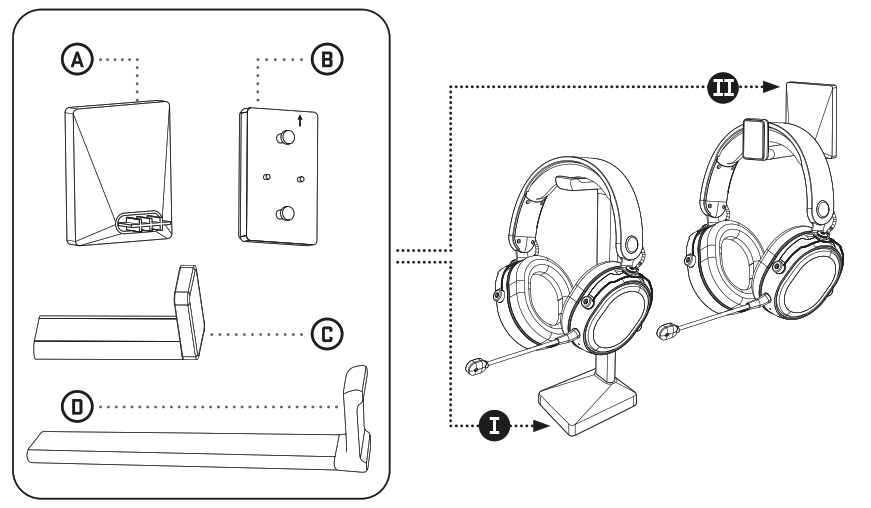 A
B
C
D
II
I