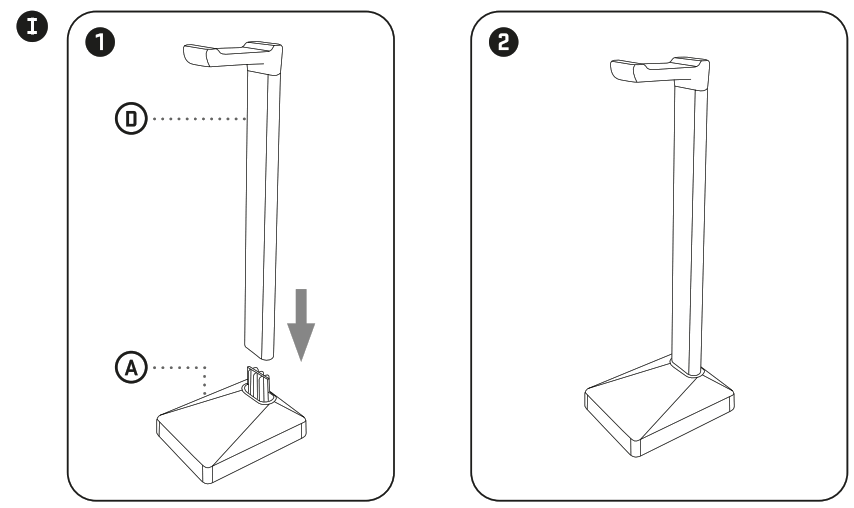 I

1

D

A

2