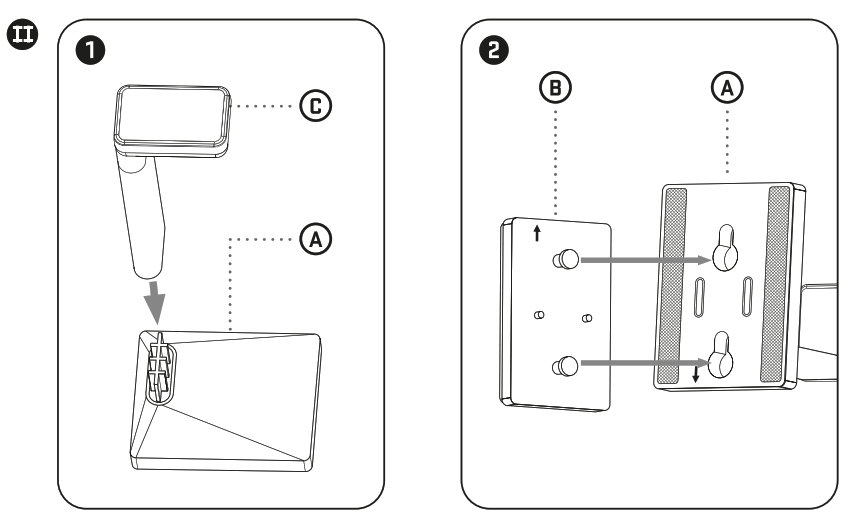 II

1

C

A

2

B

A