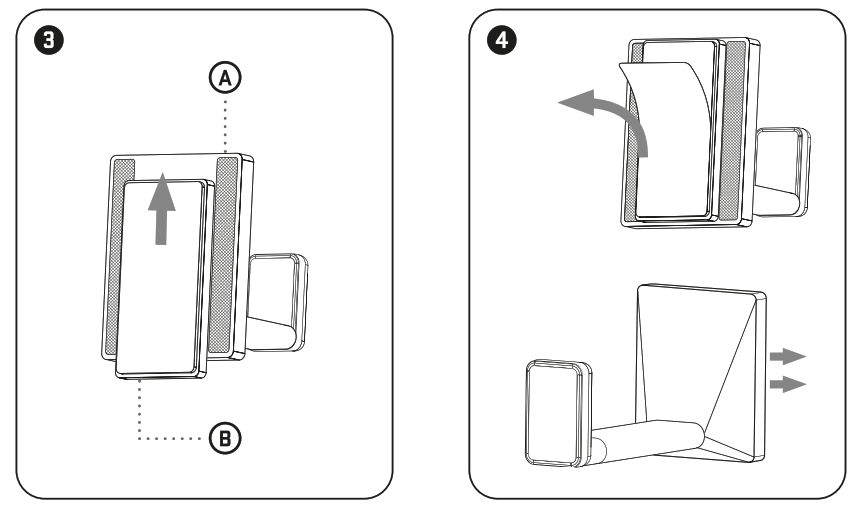 3

A

B

4