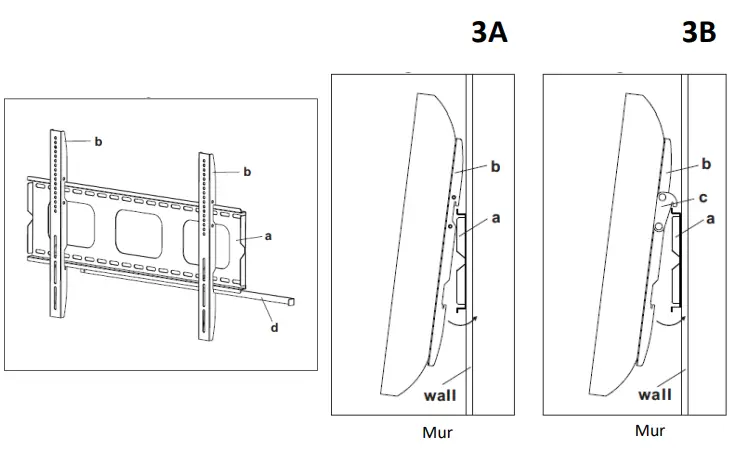 3A

3B

b

b

a

d

b

a

wall

Mur

b

c

a

wall

Mur