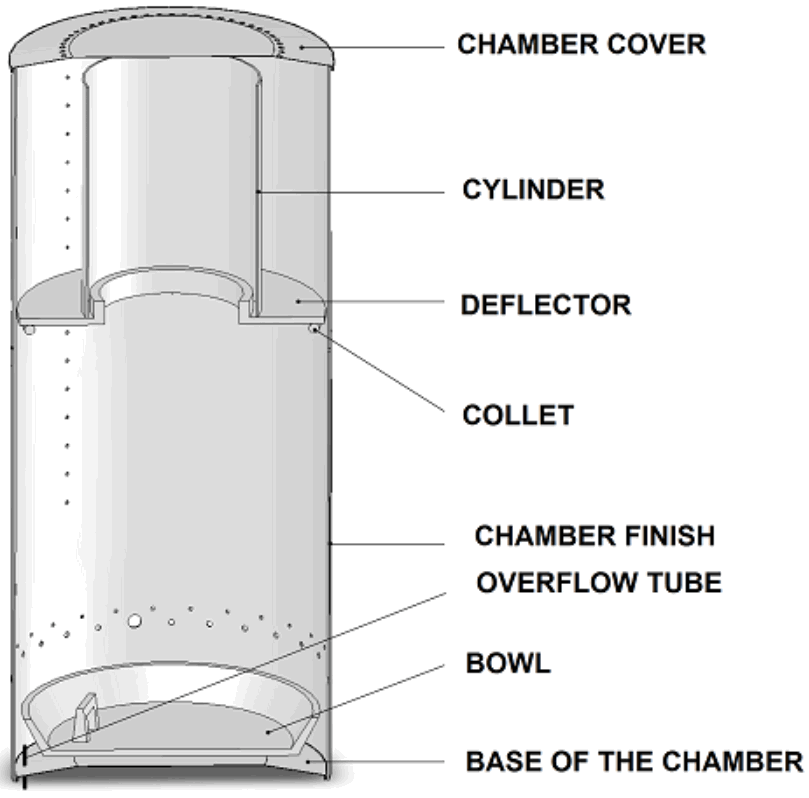 CHAMBER COVER

CYLINDER

DEFLECTOR

COLLET

CHAMBER FINISH

OVERFLOW TUBE

BOWL

BASE OF THE CHAMBER