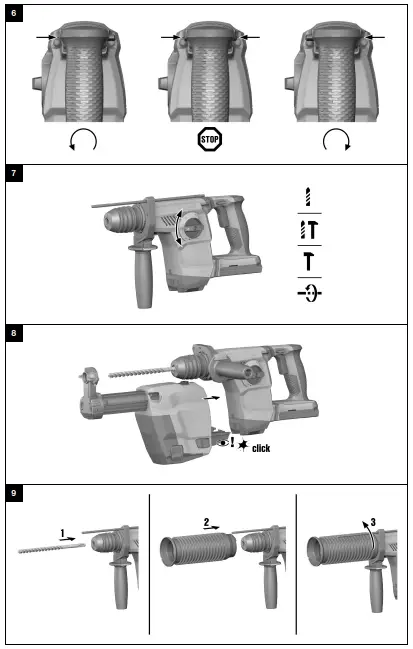 6

STOP

7

8

click

9

1

2

3