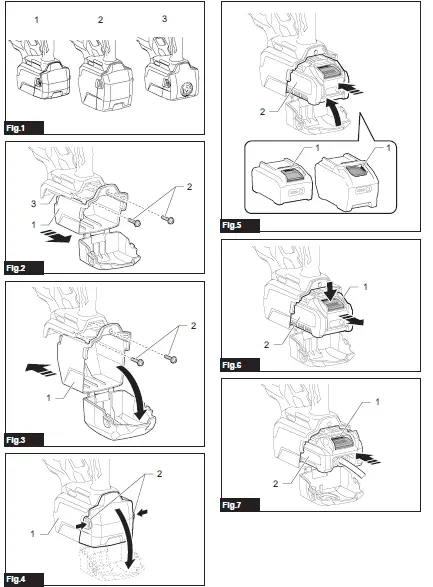 1 2 3

Fig.1

2
3
1

Fig.2

2
1

Fig.3

2
1

Fig.4

2
1
1

Fig.5

1
2

Fig.6

1
2

Fig.7