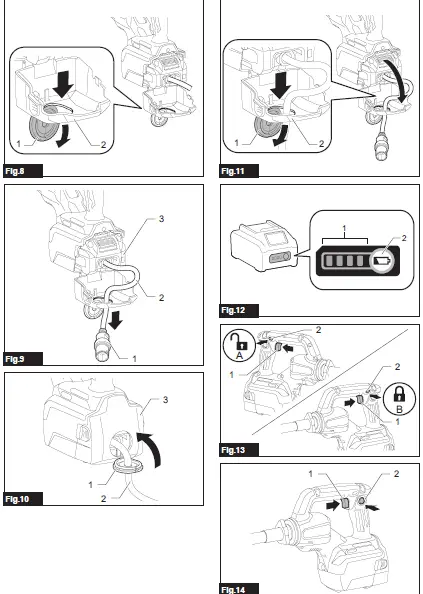 1
2
Fig.8

3
2
1
Fig.9

3
1
2
Fig.10

1
2
Fig.11

1
2
Fig.12

2
A
1
2
B
1
Fig.13

1
2
Fig.14