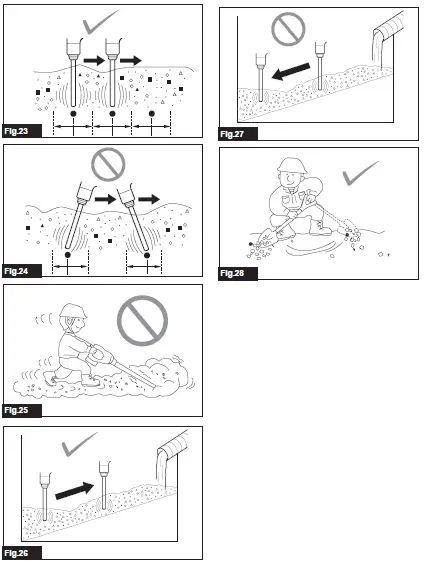 Fig.23

Fig.24

Fig.25

Fig.26

Fig.27

Fig.28