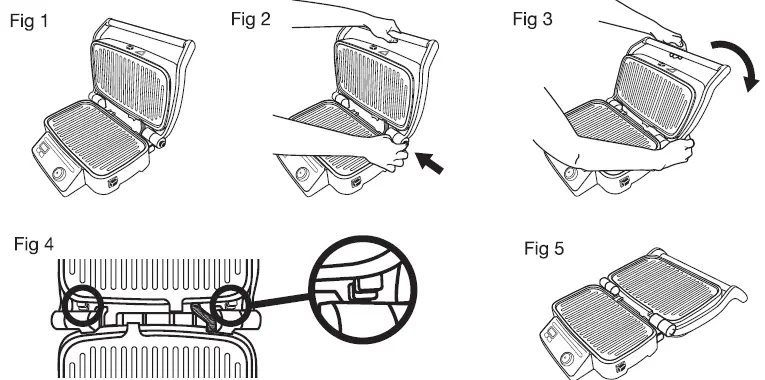 Fig 1

Fig 2

Fig 3

Fig 4

Fig 5